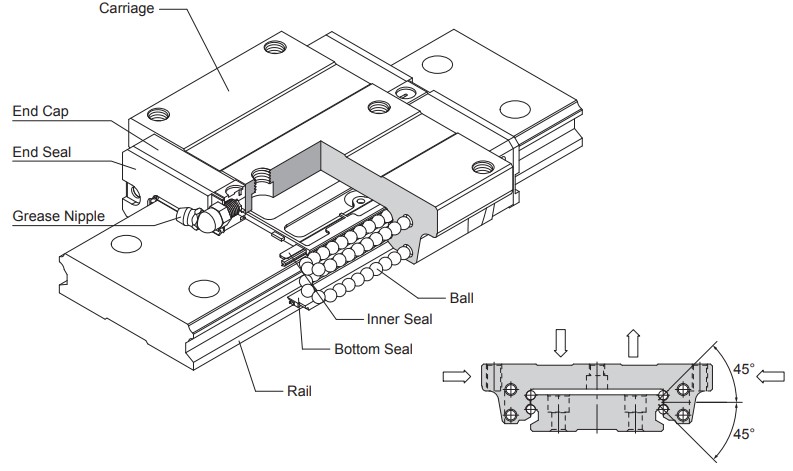 Carriage
End Cap
End Seal
Grease Nipple
Ball
Inner Seal
Bottom Seal
Rail
45°
45°