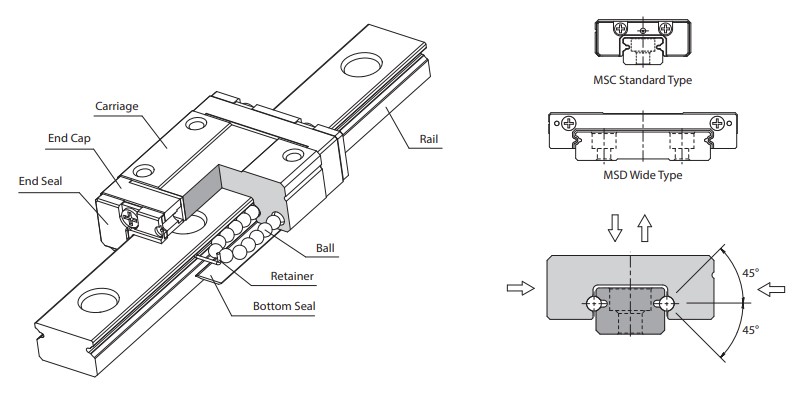 Carriage

End Cap

End Seal

Rail

Ball

Retainer

Bottom Seal

MSC Standard Type

MSD Wide Type

45°

45°