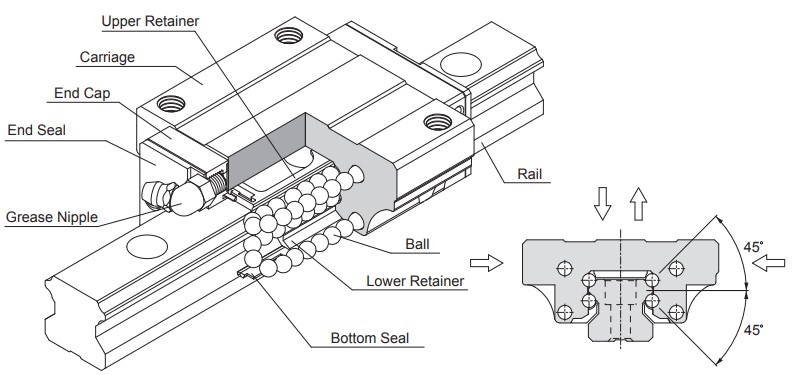 Upper Retainer
Carriage
End Cap
End Seal
Grease Nipple
Rail
Ball
Lower Retainer
Bottom Seal
45°
45°