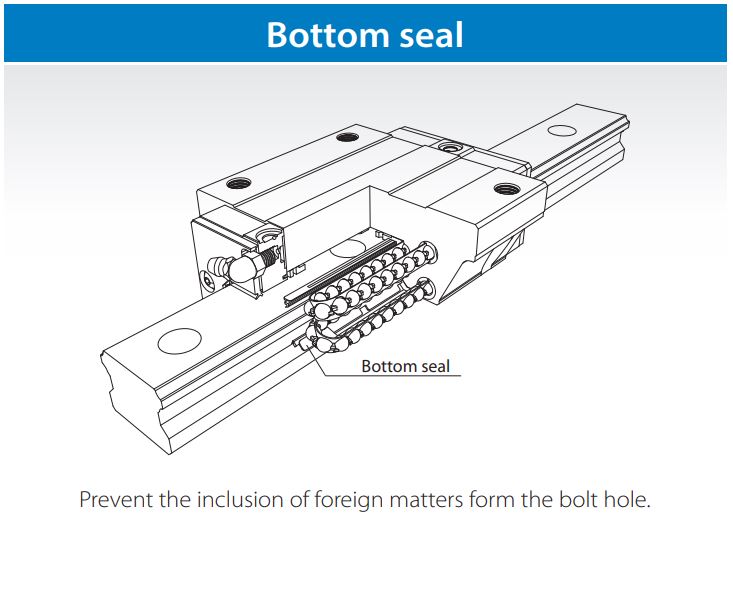 Bottom seal

Bottom seal

Prevent the inclusion of foreign matters form the bolt hole.