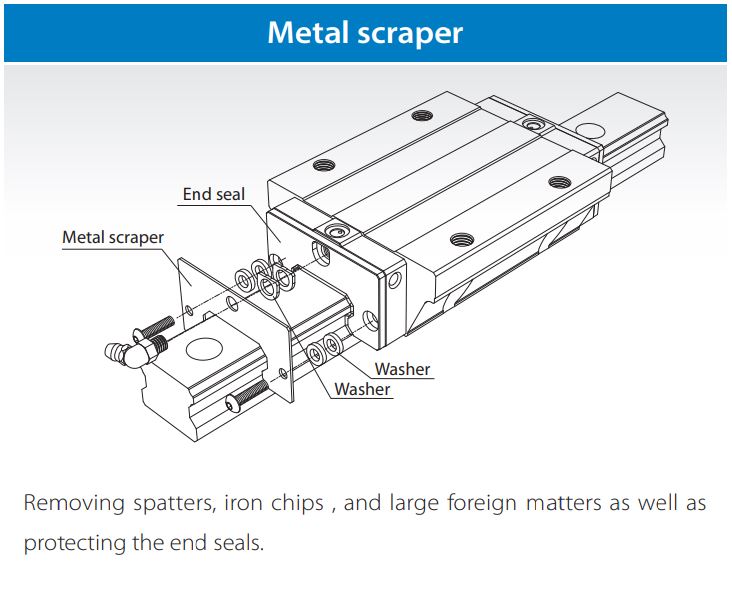 Metal scraper

End seal

Metal scraper

Washer

Washer

Removing spatters, iron chips , and large foreign matters as well as protecting the end seals.