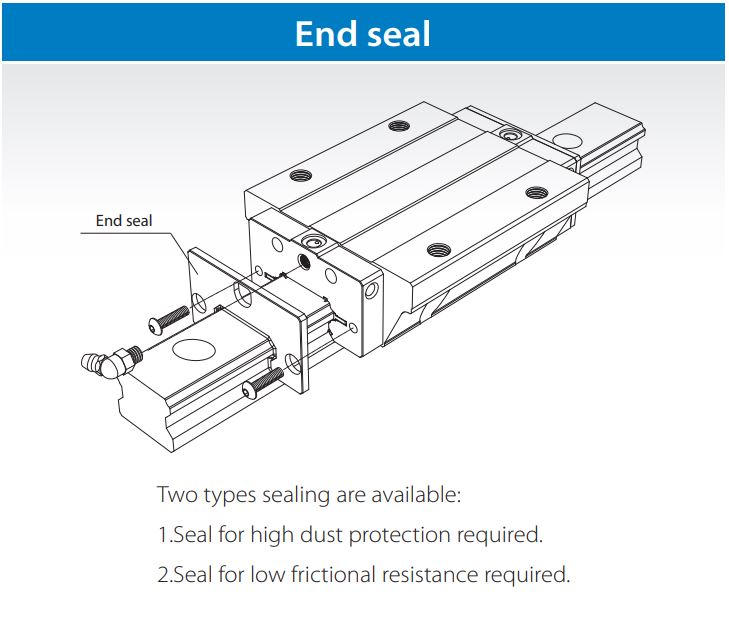 End seal

End seal

Two types sealing are available:

1.Seal for high dust protection required.

2.Seal for low frictional resistance required.